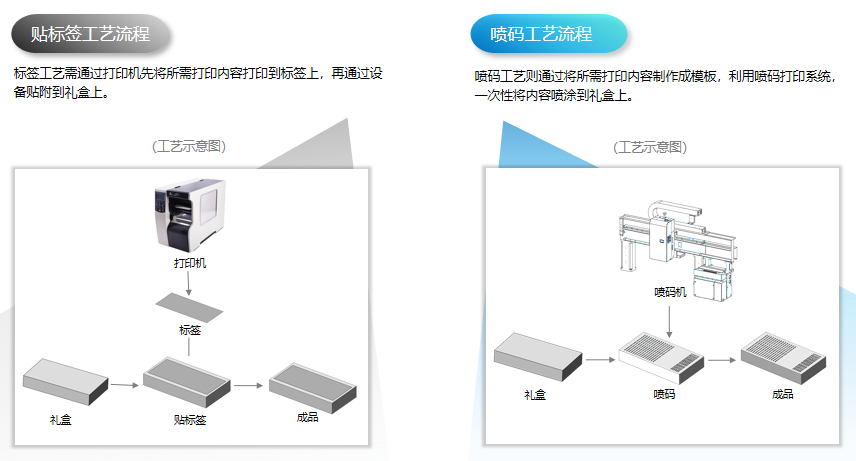 贴标签工艺流程

标签工艺需通过打印机先将所需打印内容打印到标签上，再通过设备贴附到礼盒上。

（工艺示意图）

打印机

标签

礼盒

贴标签

成品

喷码工艺流程

喷码工艺则通过将所需打印内容制作成模板，利用喷码打印系统，一次性将内容喷涂到礼盒上。

（工艺示意图）

喷码机

礼盒

喷码

成品